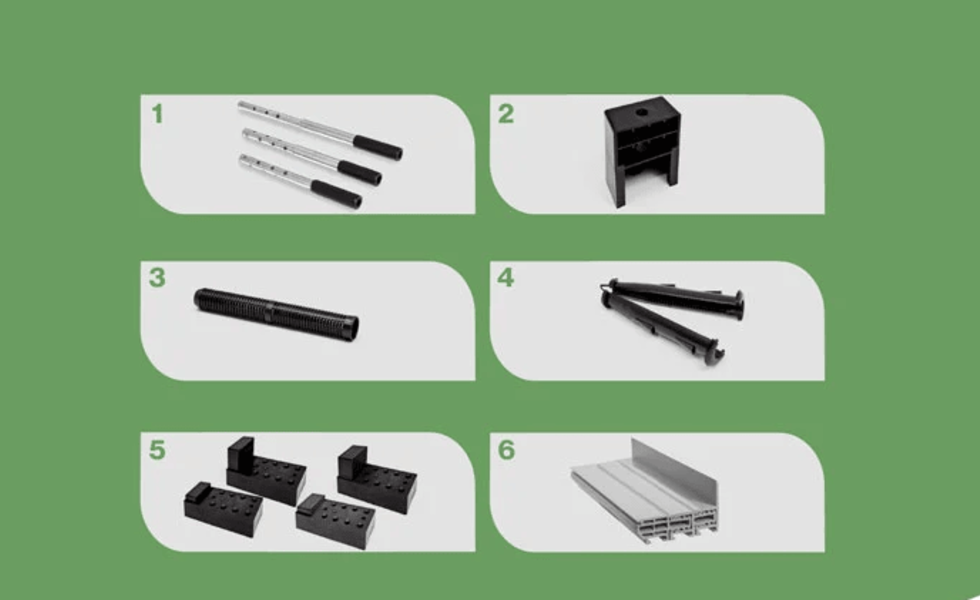 1

2

3

4

5

6